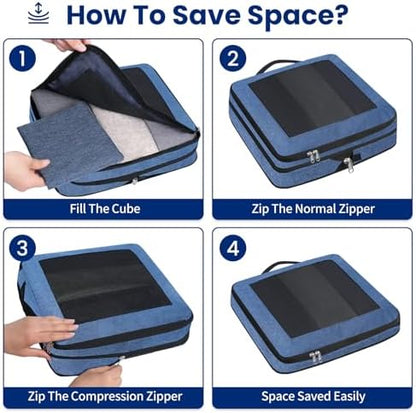 How To Save Space?

1
Fill The Cube

2
Zip The Normal Zipper

3
Zip The Compression Zipper

4
Space Saved Easily