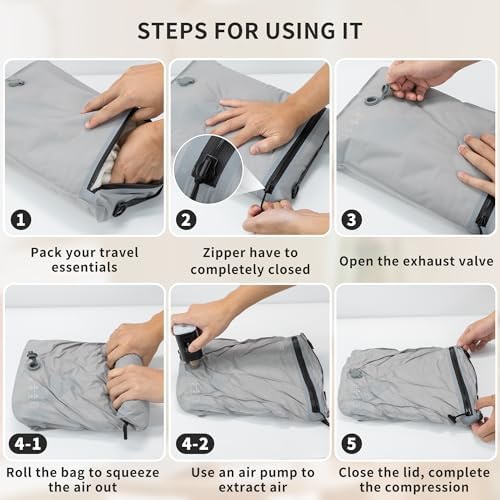 STEPS FOR USING IT

1
Pack your travel essentials

2
Zipper have to completely closed

3
Open the exhaust valve

4-1
Roll the bag to squeeze the air out

4-2
Use an air pump to extract air

5
Close the lid, complete the compression